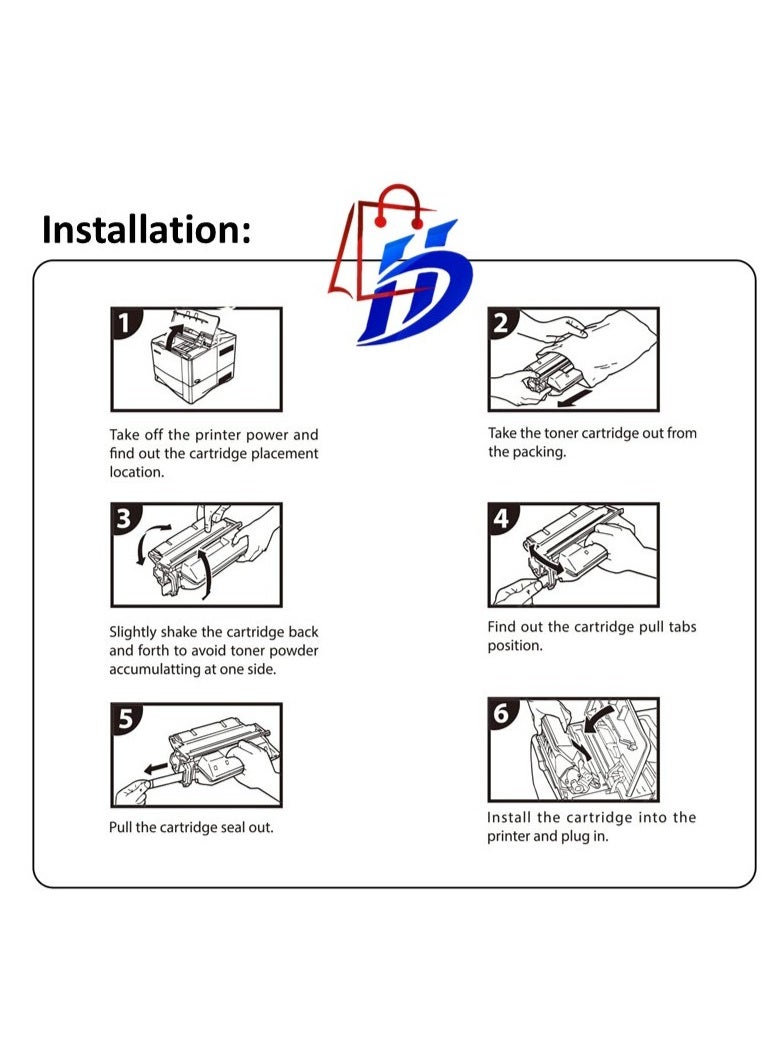 Installation:

1
Take off the printer power and find out the cartridge placement location.

2
Take the toner cartridge out from the packing.

3
Slightly shake the cartridge back and forth to avoid toner powder accumulatting at one side.

4
Find out the cartridge pull tabs position.

5
Pull the cartridge seal out.

6
Install the cartridge into the printer and plug in.